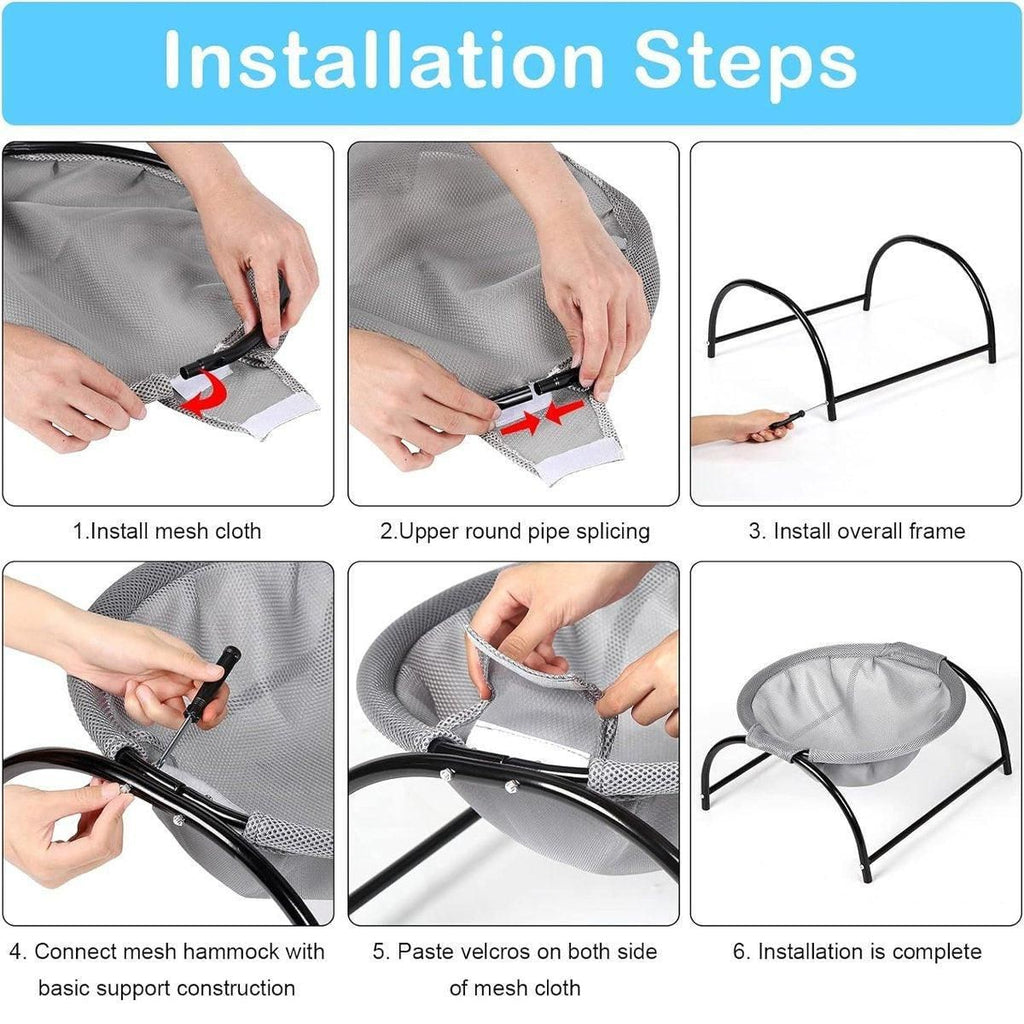 Installation Steps

1.Install mesh cloth

2.Upper round pipe splicing

3. Install overall frame

4. Connect mesh hammock with basic support construction

5. Paste velcros on both side of mesh cloth

6. Installation is complete