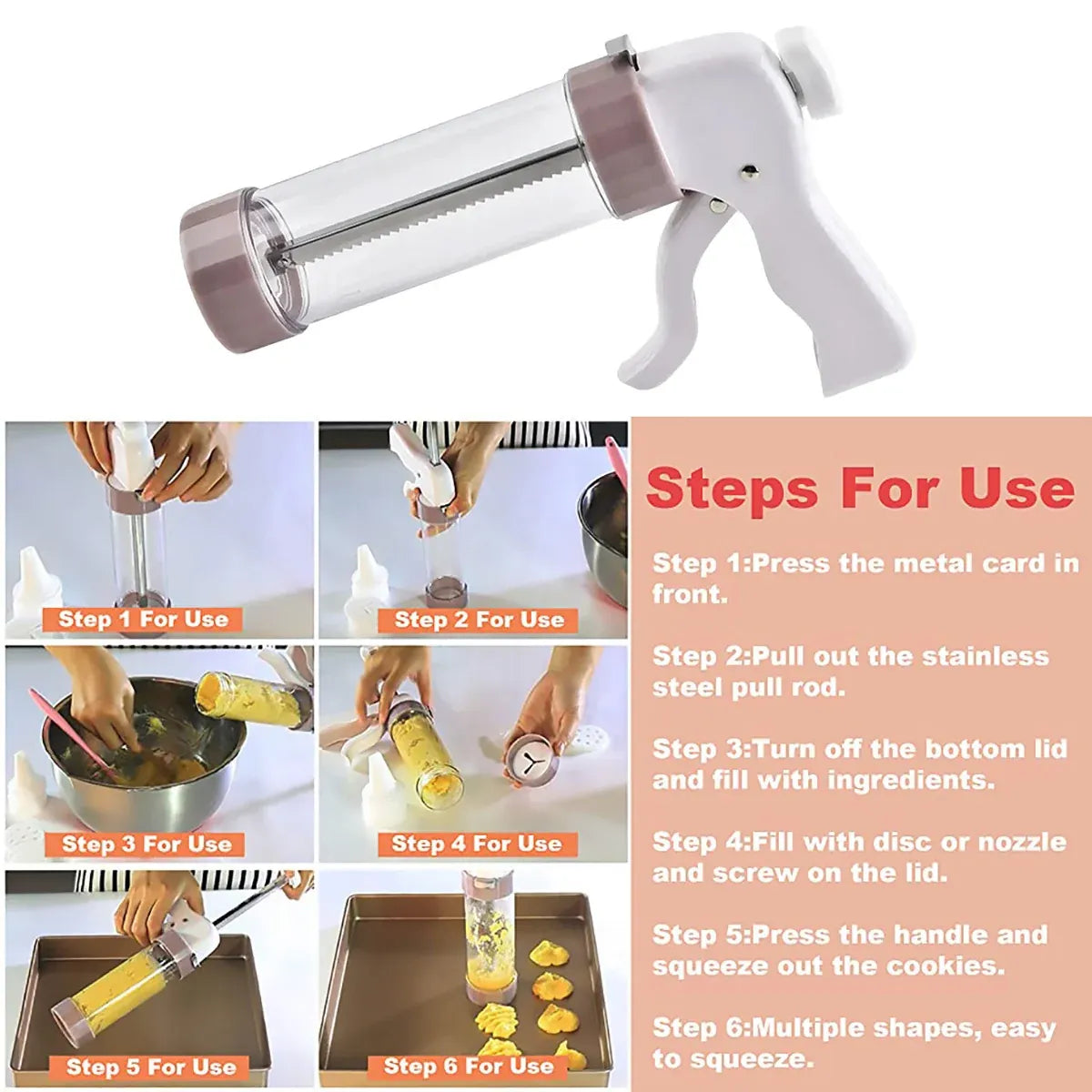 Step 1 For Use

Step 2 For Use

Step 3 For Use

Step 4 For Use

Step 5 For Use

Step 6 For Use

Steps For Use

Step 1:Press the metal card in front.

Step 2:Pull out the stainless steel pull rod.

Step 3:Turn off the bottom lid and fill with ingredients.

Step 4:Fill with disc or nozzle and screw on the lid.

Step 5:Press the handle and squeeze out the cookies.

Step 6:Multiple shapes, easy to squeeze.