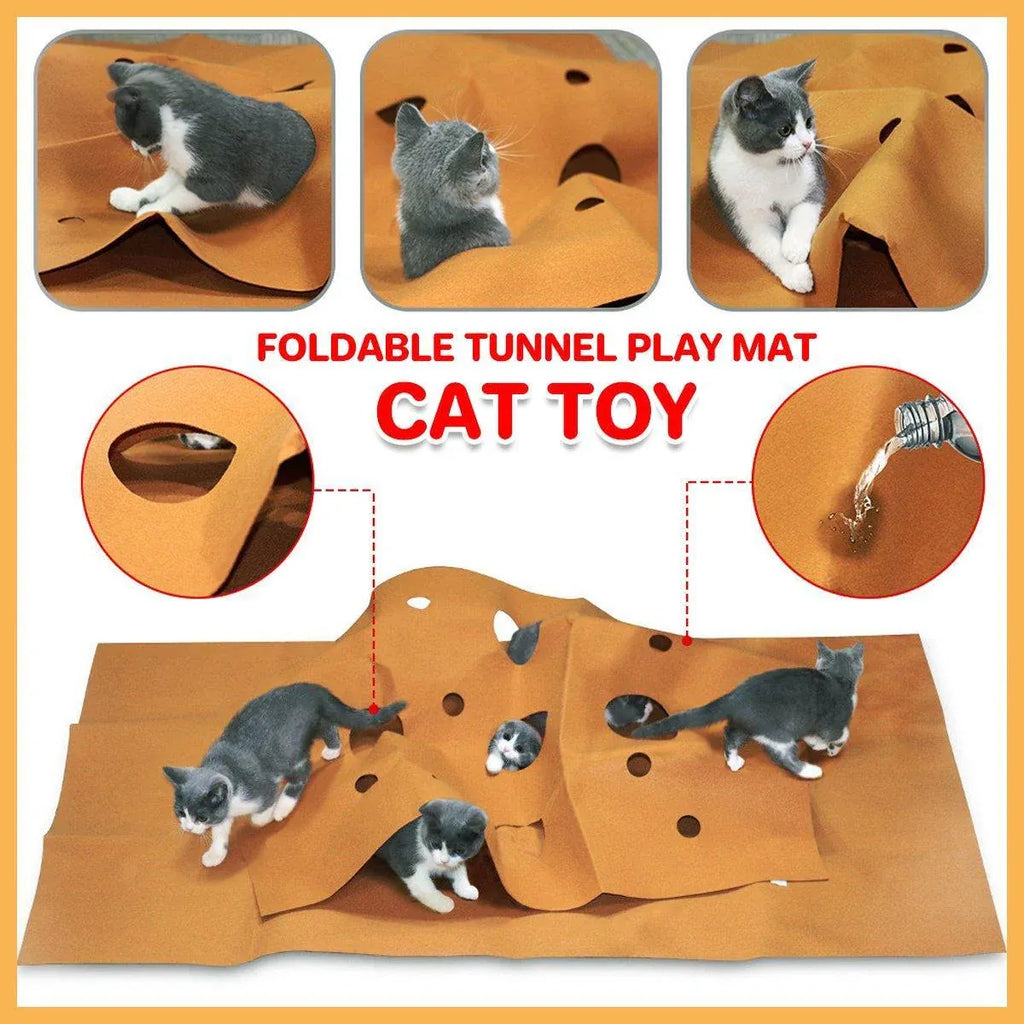 FOLDABLE TUNNEL PLAY MAT
CAT TOY