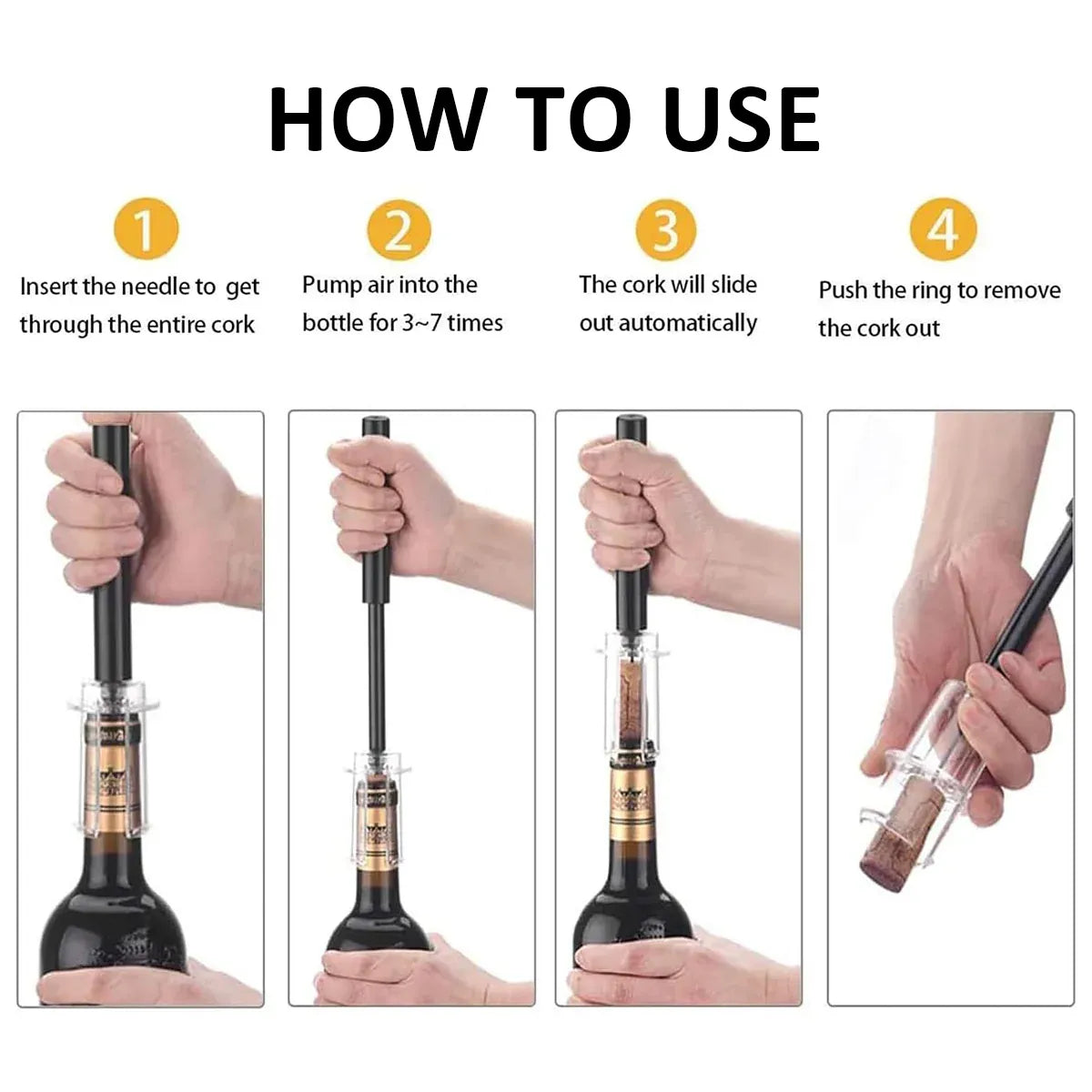 HOW TO USE

1
Insert the needle to get through the entire cork

2
Pump air into the bottle for 3~7 times

3
The cork will slide out automatically

4
Push the ring to remove the cork out